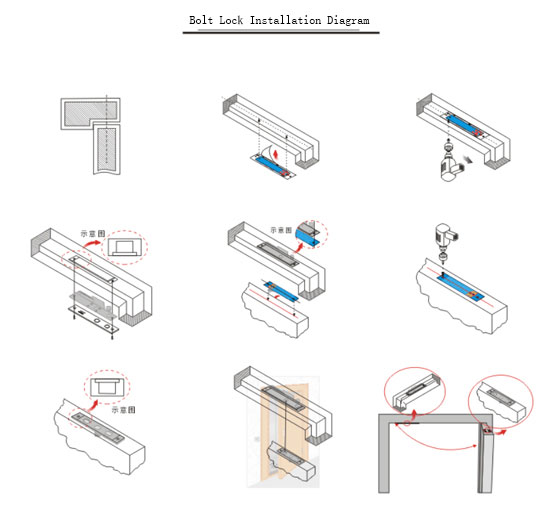 Bolt Lock Installation Diagram

示意图

示意图

示意图